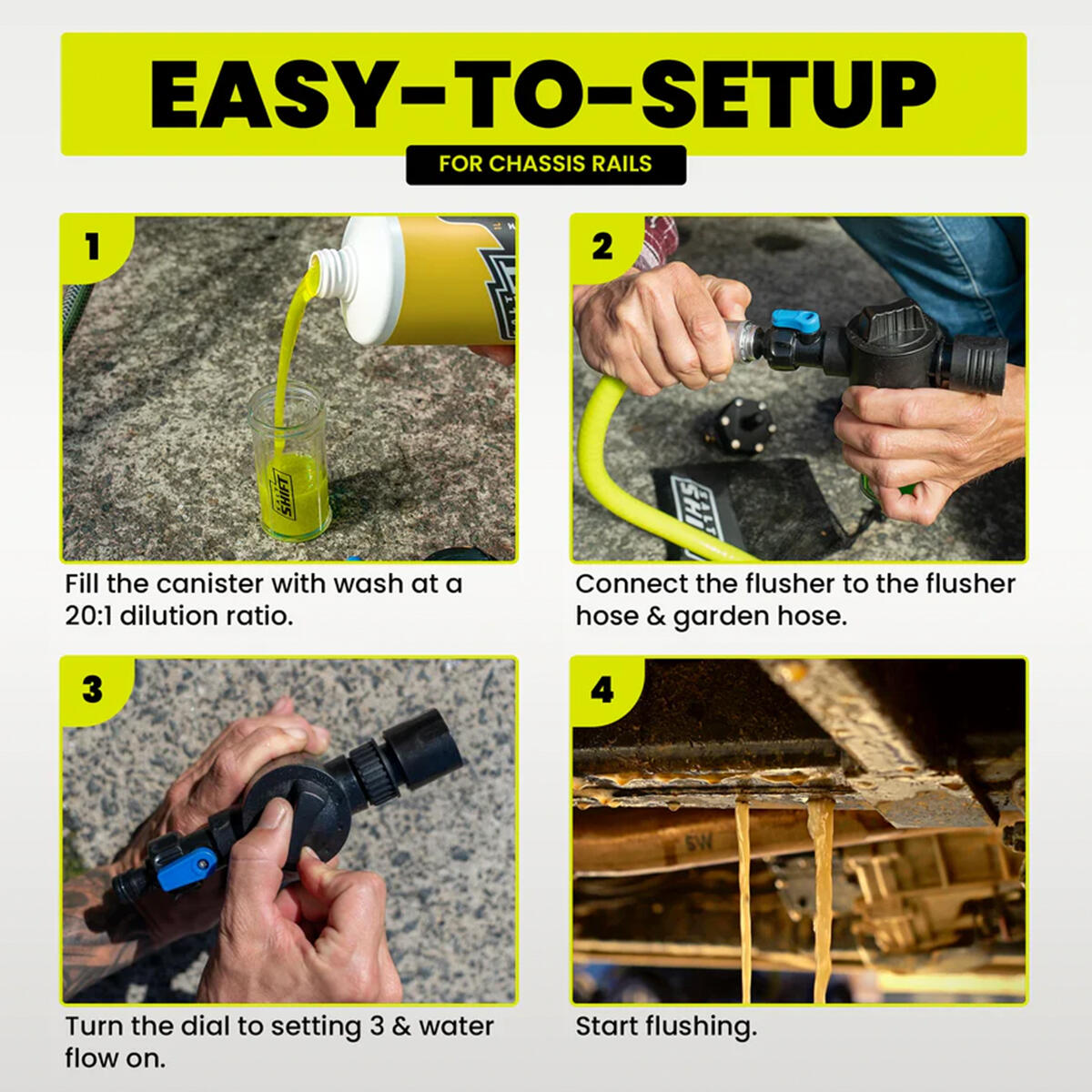 EASY-TO-SETUP

FOR CHASSIS RAILS

1

SHIFT

Fill the canister with wash at a 20:1 dilution ratio.

2

SHIFT

Connect the flusher to the flusher hose & garden hose.

3

Turn the dial to setting 3 & water flow on.

4

SW

Start flushing.