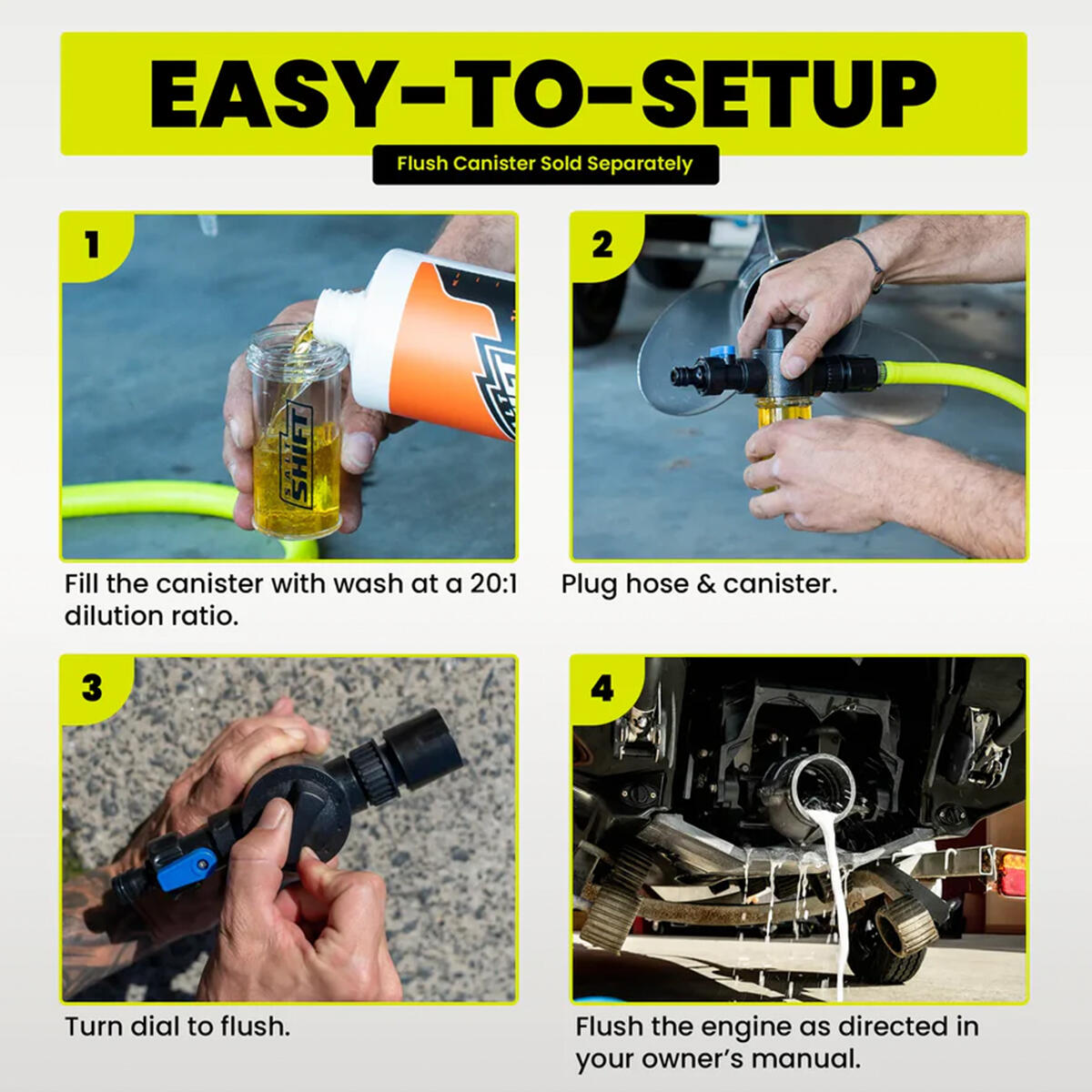 EASY-TO-SETUP

Flush Canister Sold Separately

1

SALT SHIFT

Fill the canister with wash at a 20:1 dilution ratio.

2

Plug hose & canister.

3

Turn dial to flush.

4

Flush the engine as directed in your owner's manual.