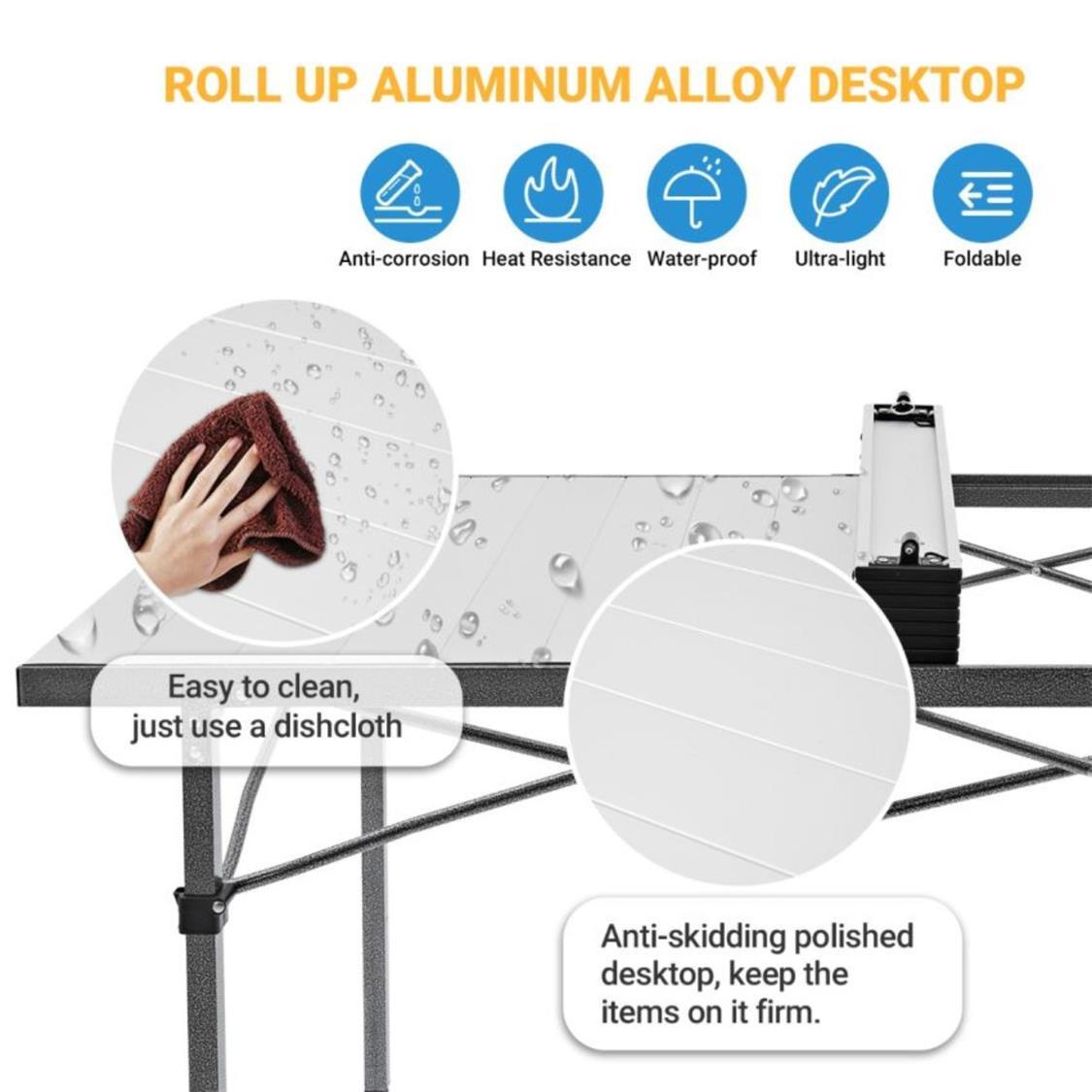 ROLL UP ALUMINUM ALLOY DESKTOP

Anti-corrosion Heat Resistance Water-proof Ultra-light Foldable

Easy to clean, just use a dishcloth

Anti-skidding polished desktop, keep the items on it firm.