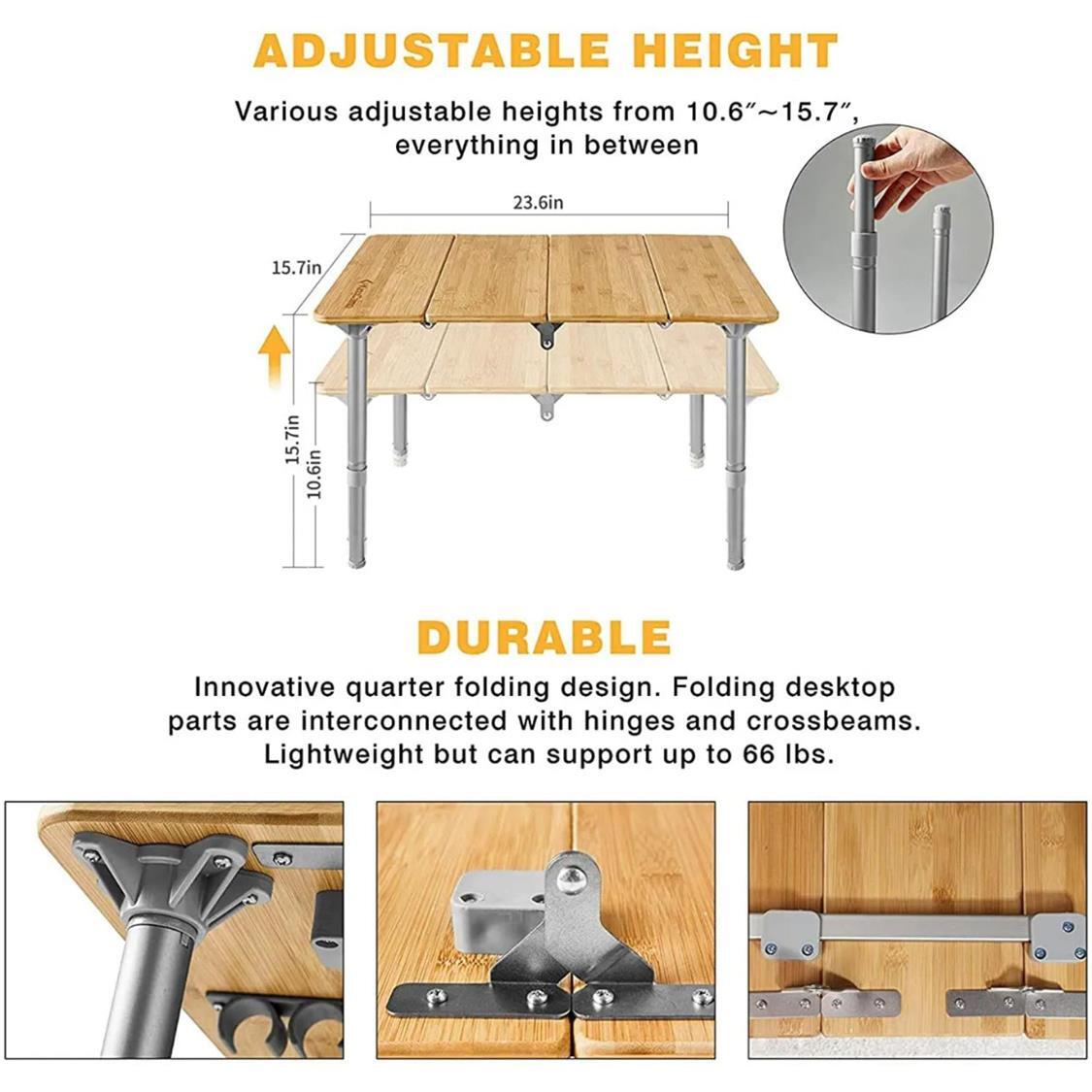 ADJUSTABLE HEIGHT

Various adjustable heights from 10.6″~15.7″, everything in between

23.6in

15.7in

15.7in

10.6in

DURABLE

Innovative quarter folding design. Folding desktop parts are interconnected with hinges and crossbeams. Lightweight but can support up to 66 lbs.