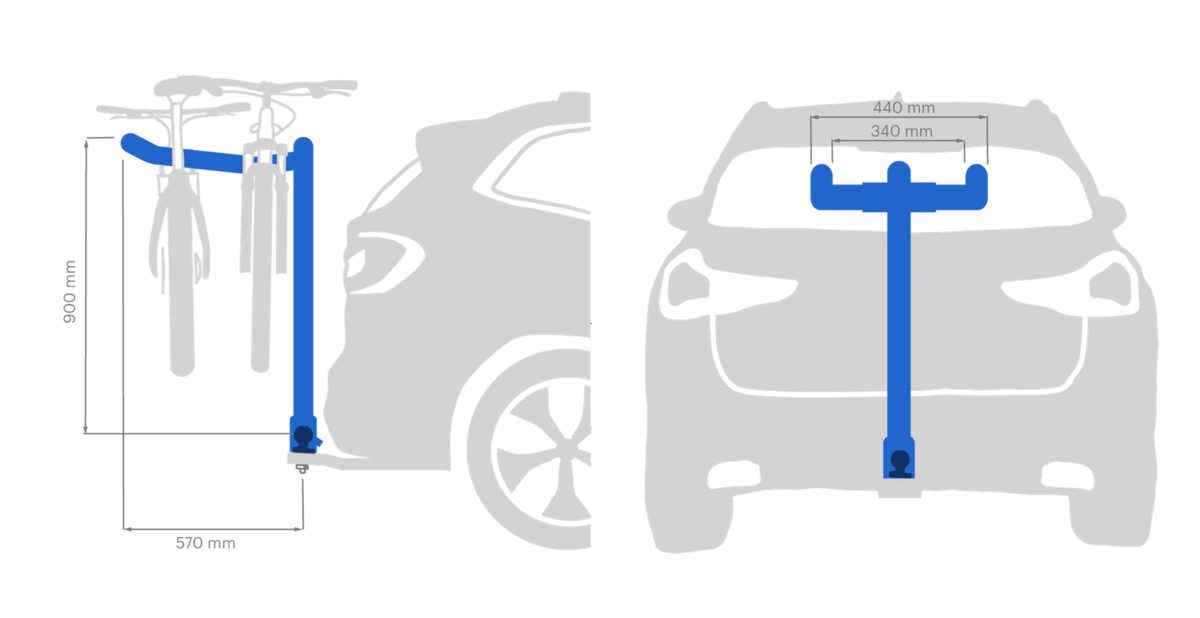 900 mm

570 mm

440 mm

340 mm