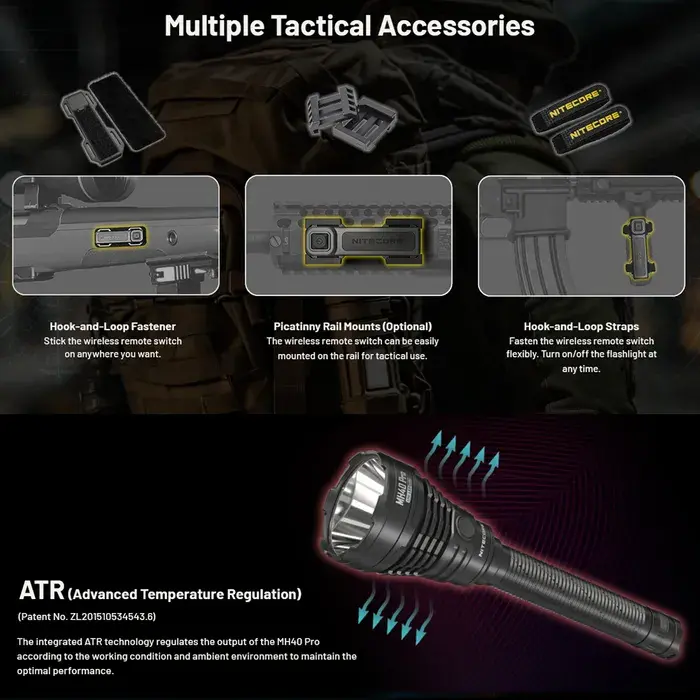 Multiple Tactical Accessories

NITECORE

NITECORE

NITECORE

Hook-and-Loop Fastener
Stick the wireless remote switch on anywhere you want.

Picatinny Rail Mounts (Optional)
The wireless remote switch can be easily mounted on the rail for tactical use.

Hook-and-Loop Straps
Fasten the wireless remote switch flexibly. Turn on/off the flashlight at any time.

MH40 Pro

NITECORE

ATR (Advanced Temperature Regulation)

(Patent No. ZL201510534543.6)

The integrated ATR technology regulates the output of the MH40 Pro according to the working condition and ambient environment to maintain the optimal performance.