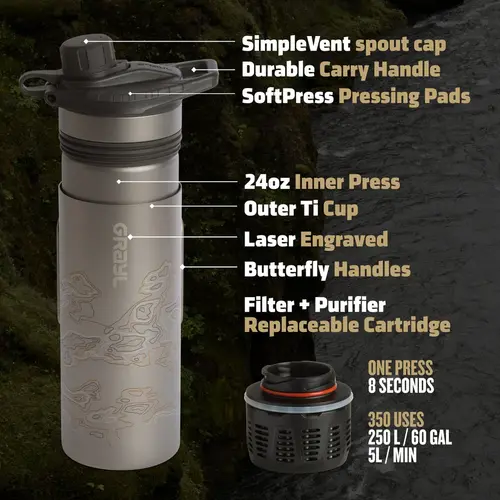 SimpleVent spout cap
Durable Carry Handle
SoftPress Pressing Pads

24oz Inner Press
Outer Ti Cup
Laser Engraved
Butterfly Handles

Filter + Purifier
Replaceable Cartridge

GRAYL

ONE PRESS
8 SECONDS

350 USES
250 L / 60 GAL
5L / MIN