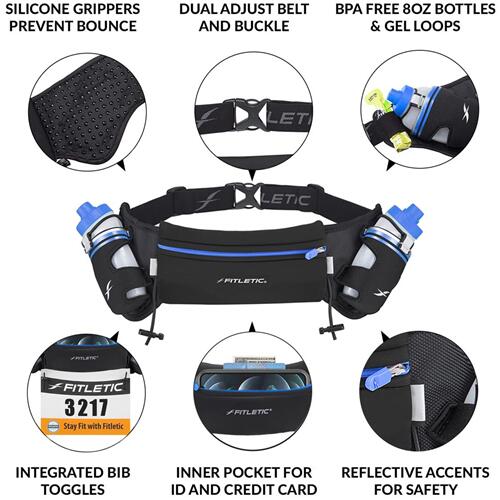 SILICONE GRIPPERS PREVENT BOUNCE

DUAL ADJUST BELT AND BUCKLE

BPA FREE 8OZ BOTTLES & GEL LOOPS

LETIC

LETIC

FITLETIC

FITLETIC

FITLETIC

3217

Stay Fit with Fitletic

FITLETIC

INTEGRATED BIB TOGGLES

INNER POCKET FOR ID AND CREDIT CARD

REFLECTIVE ACCENTS FOR SAFETY